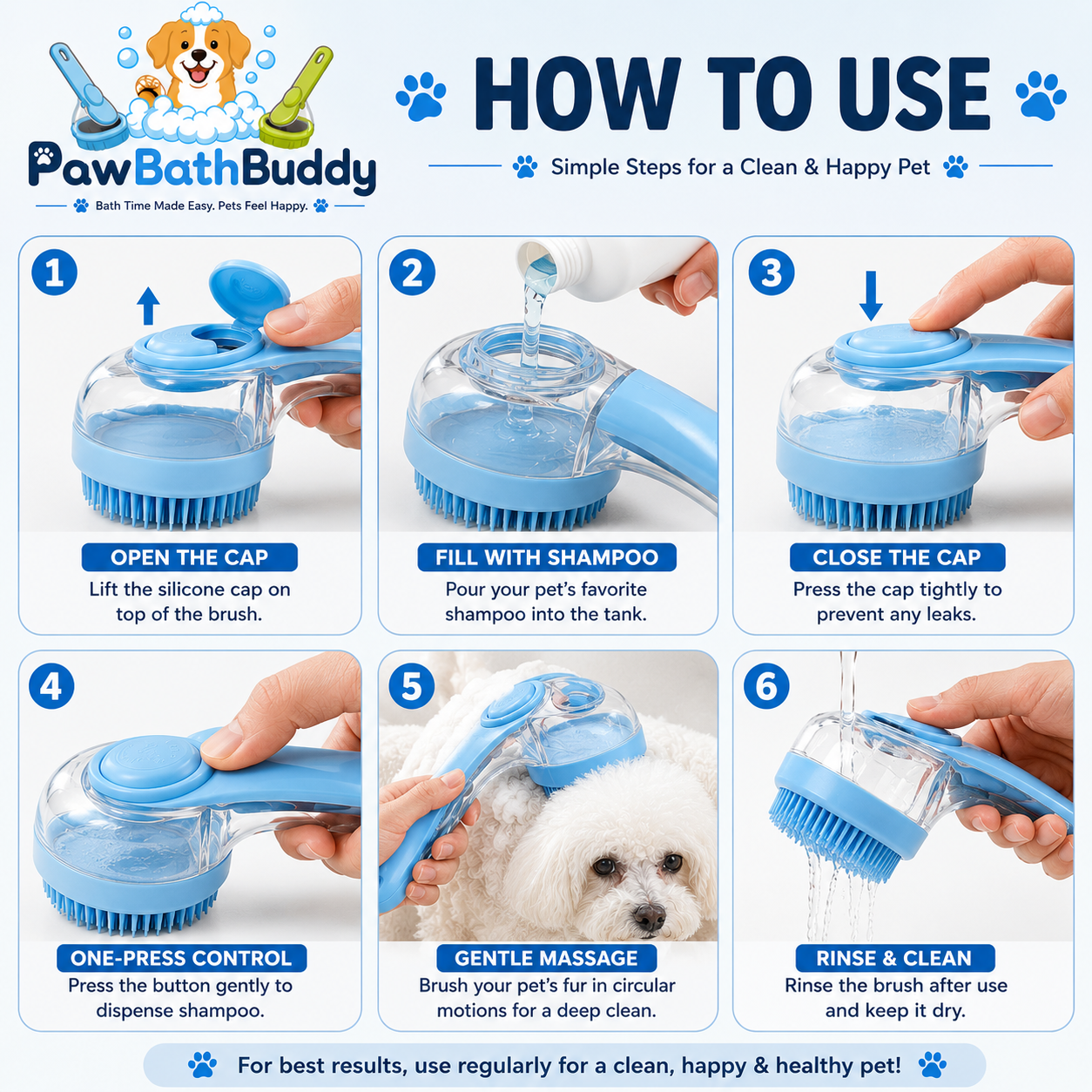 PawBathBuddy

Bath Time Made Easy. Pets Feel Happy.

HOW TO USE

Simple Steps for a Clean & Happy Pet

1

OPEN THE CAP

Lift the silicone cap on top of the brush.

2

FILL WITH SHAMPOO

Pour your pet's favorite shampoo into the tank.

3

CLOSE THE CAP

Press the cap tightly to prevent any leaks.

4

ONE-PRESS CONTROL

Press the button gently to dispense shampoo.

5

GENTLE MASSAGE

Brush your pet's fur in circular motions for a deep clean.

6

RINSE & CLEAN

Rinse the brush after use and keep it dry.

For best results, use regularly for a clean, happy & healthy pet!